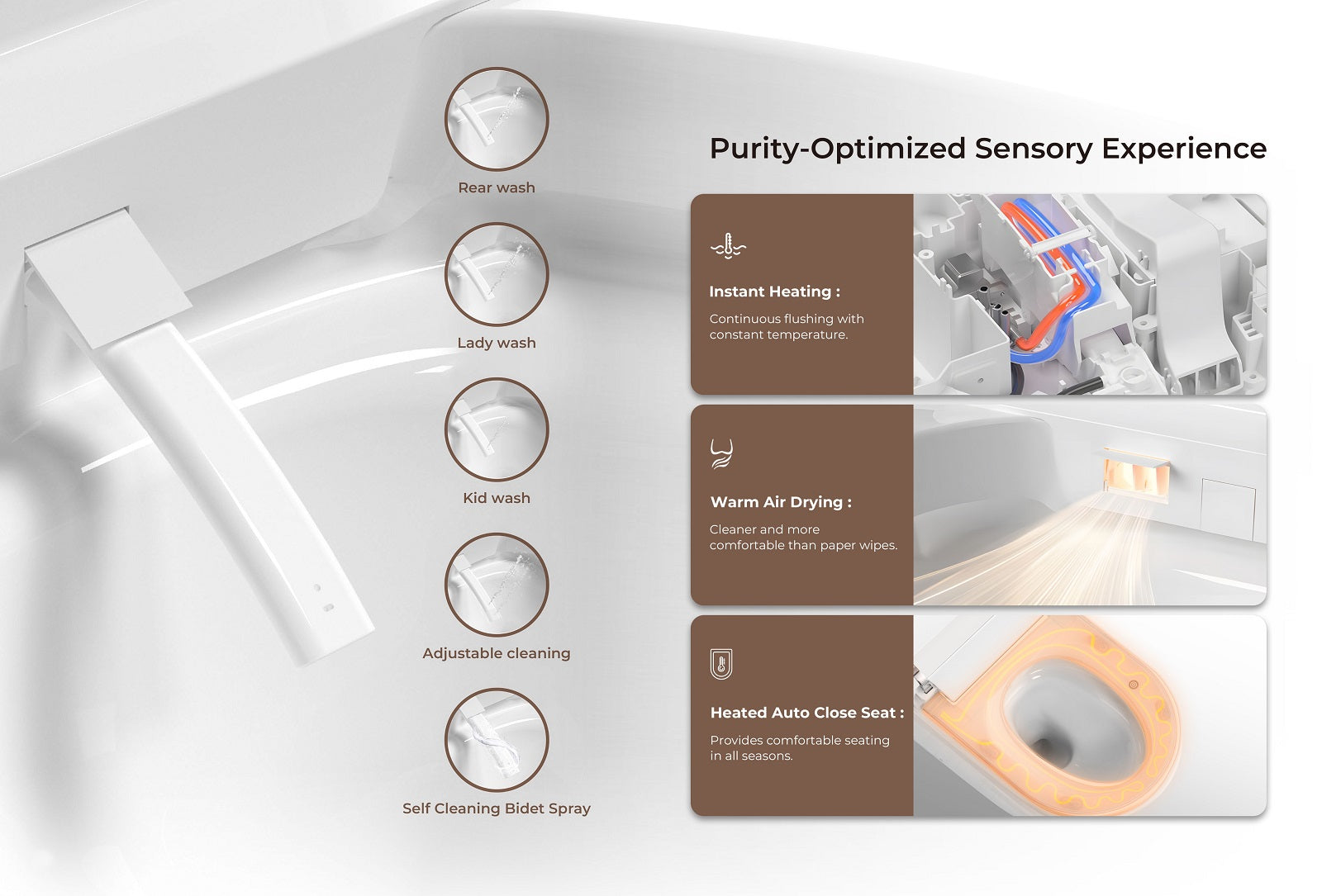 Rear wash

Lady wash

Kid wash

Adjustable cleaning

Self Cleaning Bidet Spray

Purity-Optimized Sensory Experience

Instant Heating :

Continuous flushing with constant temperature.

Warm Air Drying :

Cleaner and more comfortable than paper wipes.

Heated Auto Close Seat :

Provides comfortable seating in all seasons.